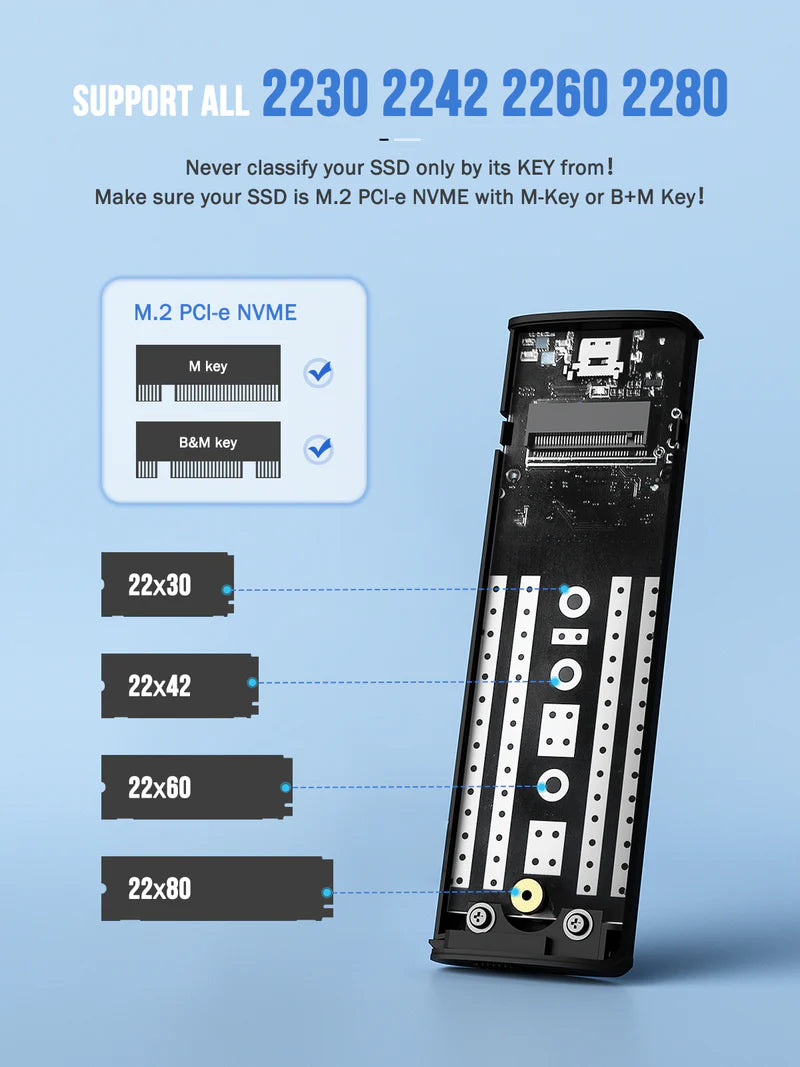 SUPPORT ALL 2230 2242 2260 2280

Never classify your SSD only by its KEY from!
Make sure your SSD is M.2 PCI-e NVME with M-Key or B+M Key!

M.2 PCI-e NVME

M key

B&M key

22x30

22x42

22x60

22x80